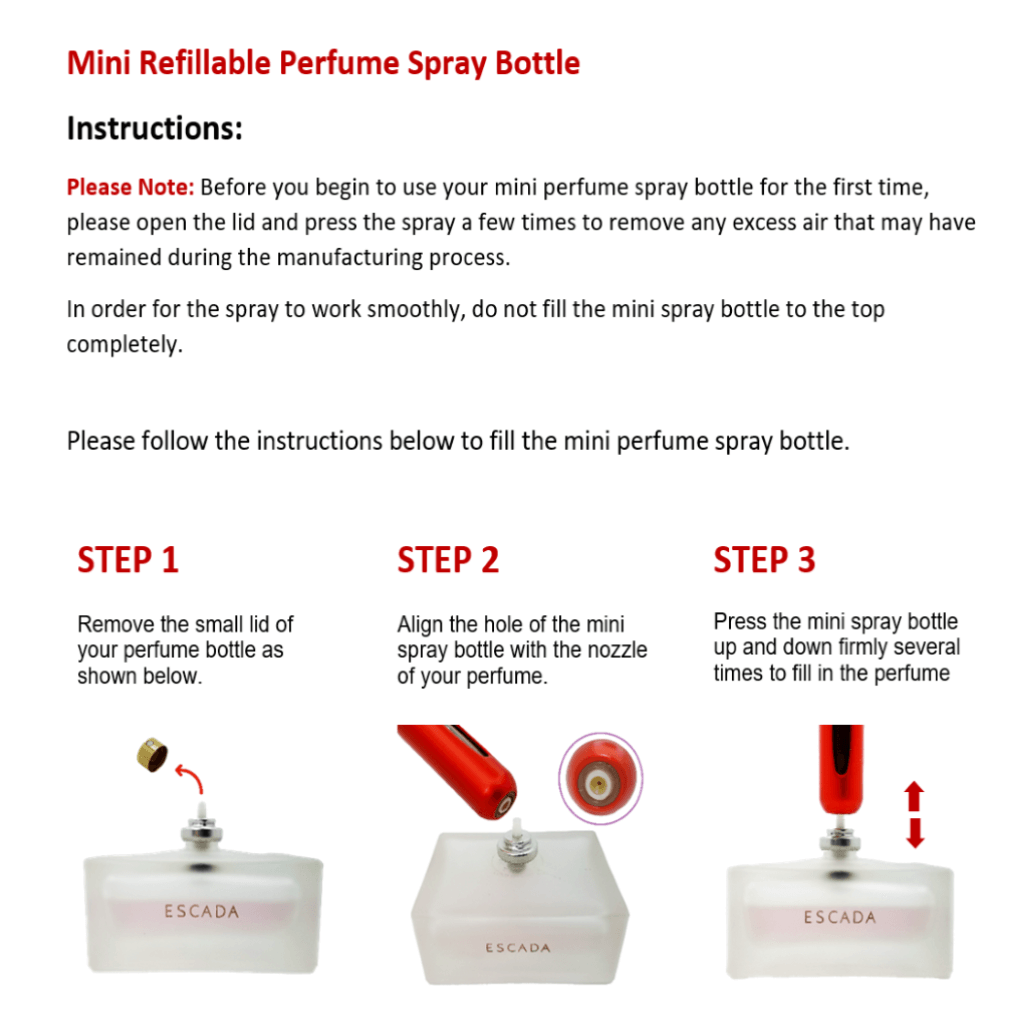 Mini Refillable Perfume Spray Bottle

Instructions:

Please Note: Before you begin to use your mini perfume spray bottle for the first time, please open the lid and press the spray a few times to remove any excess air that may have remained during the manufacturing process.

In order for the spray to work smoothly, do not fill the mini spray bottle to the top completely.

Please follow the instructions below to fill the mini perfume spray bottle.

STEP 1

Remove the small lid of your perfume bottle as shown below.

ESCADA

STEP 2

Align the hole of the mini spray bottle with the nozzle of your perfume.

ESCADA

STEP 3

Press the mini spray bottle up and down firmly several times to fill in the perfume

ESCADA